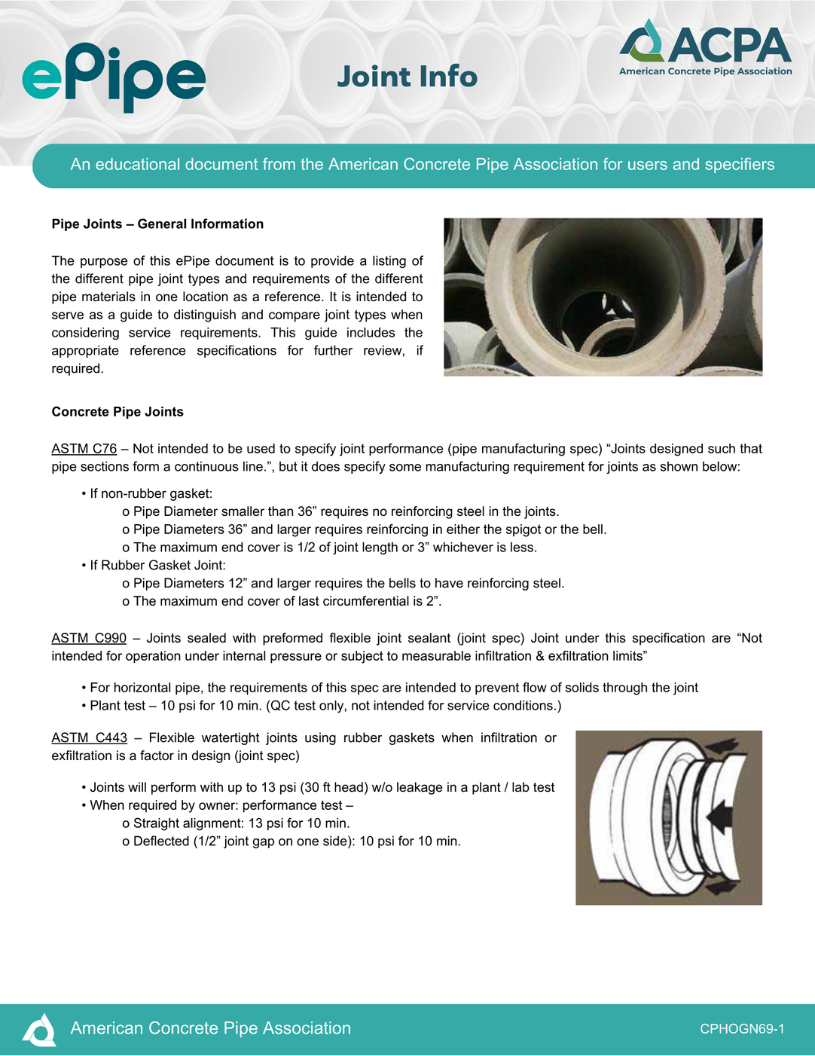 ePipe

Joint Info

ACPA
American Concrete Pipe Association

An educational document from the American Concrete Pipe Association for users and specifiers

Pipe Joints – General Information

The purpose of this ePipe document is to provide a listing of the different pipe joint types and requirements of the different pipe materials in one location as a reference. It is intended to serve as a guide to distinguish and compare joint types when considering service requirements. This guide includes the appropriate reference specifications for further review, if required.

Concrete Pipe Joints

ASTM C76 – Not intended to be used to specify joint performance (pipe manufacturing spec) "Joints designed such that pipe sections form a continuous line.", but it does specify some manufacturing requirement for joints as shown below:

• If non-rubber gasket:
o Pipe Diameter smaller than 36" requires no reinforcing steel in the joints.
o Pipe Diameters 36" and larger requires reinforcing in either the spigot or the bell.
o The maximum end cover is 1/2 of joint length or 3" whichever is less.
• If Rubber Gasket Joint:
o Pipe Diameters 12" and larger requires the bells to have reinforcing steel.
o The maximum end cover of last circumferential is 2".

ASTM C990 – Joints sealed with preformed flexible joint sealant (joint spec) Joint under this specification are "Not intended for operation under internal pressure or subject to measurable infiltration & exfiltration limits"

• For horizontal pipe, the requirements of this spec are intended to prevent flow of solids through the joint
• Plant test – 10 psi for 10 min. (QC test only, not intended for service conditions.)

ASTM C443 – Flexible watertight joints using rubber gaskets when infiltration or exfiltration is a factor in design (joint spec)

• Joints will perform with up to 13 psi (30 ft head) w/o leakage in a plant / lab test
• When required by owner: performance test –
o Straight alignment: 13 psi for 10 min.
o Deflected (1/2" joint gap on one side): 10 psi for 10 min.

American Concrete Pipe Association

CPHOGN69-1